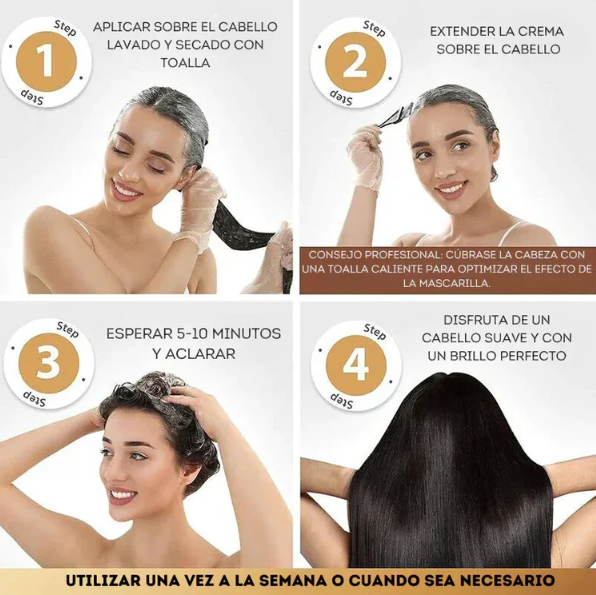 Step
1
Step

APLICAR SOBRE EL CABELLO LAVADO Y SECADO CON TOALLA

Step
2
Step

EXTENDER LA CREMA SOBRE EL CABELLO

CONSEJO PROFESIONAL: CÚBRASE LA CABEZA CON UNA TOALLA CALIENTE PARA OPTIMIZAR EL EFECTO DE LA MASCARILLA.

Step
3
Step

ESPERAR 5-10 MINUTOS Y ACLARAR

Step
4
Step

DISFRUTA DE UN CABELLO SUAVE Y CON UN BRILLO PERFECTO

UTILIZAR UNA VEZ A LA SEMANA O CUANDO SEA NECESARIO